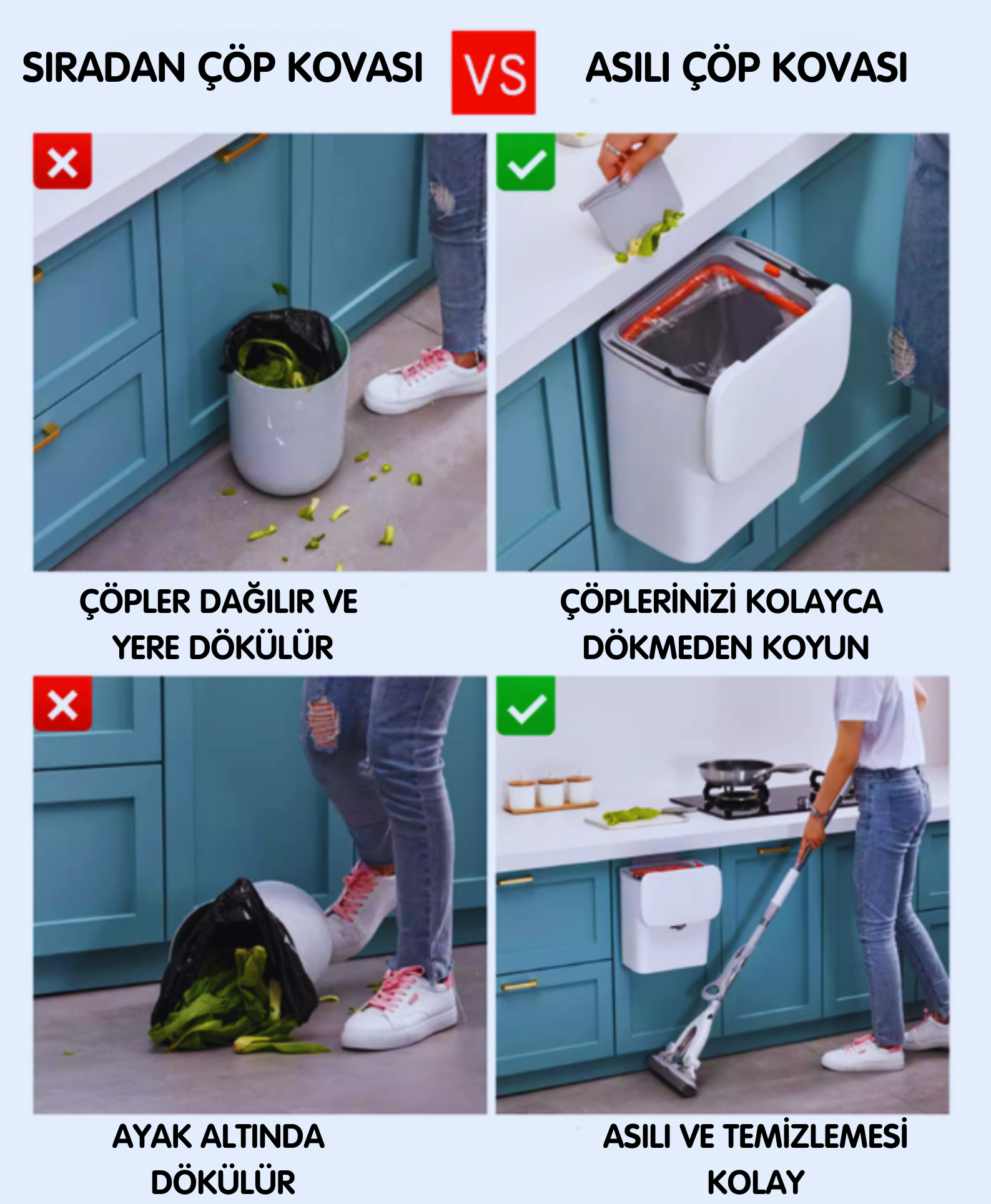 SIRADAN ÇÖP KOVASI

VS

ASILI ÇÖP KOVASI

ÇÖPLER DAĞILIR VE YERE DÖKÜLÜR

ÇÖPLERİNİZİ KOLAYCA DÖKMEDEN KOYUN

AYAK ALTINDA DÖKÜLÜR

ASILI VE TEMİZLEMESİ KOLAY